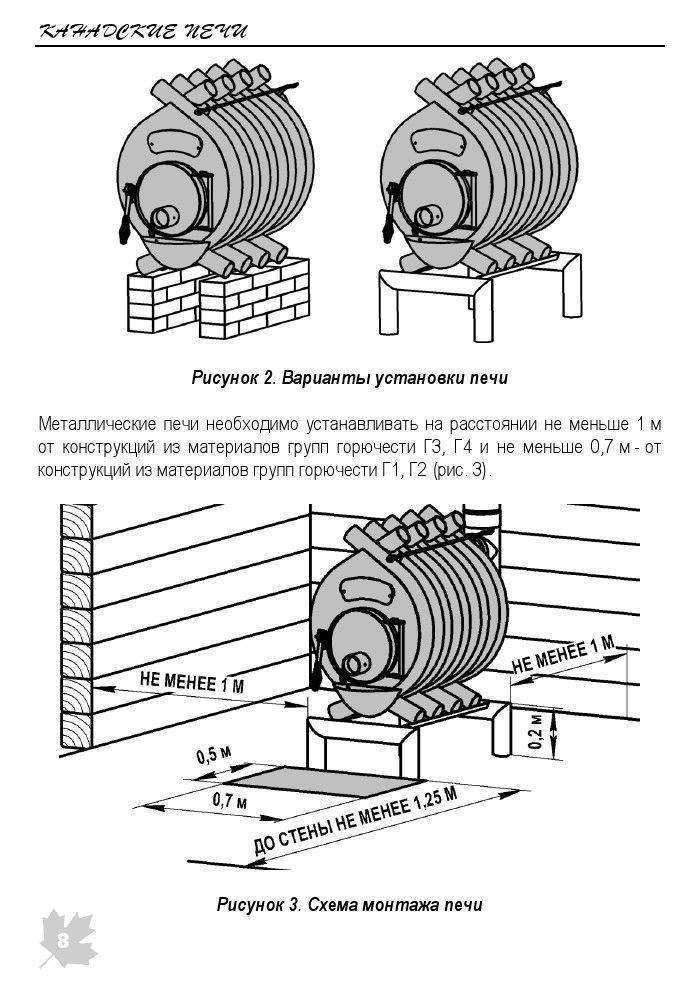 КАНАДСКИЕ ПЕЧИ

Рисунок 2. Варианты установки печи

Металлические печи необходимо устанавливать на расстоянии не меньше 1 м от конструкций из материалов групп горючести Г3, Г4 и не меньше 0,7 м - от конструкций из материалов групп горючести Г1, Г2 (рис. 3).

НЕ МЕНЕЕ 1 М

НЕ МЕНЕЕ 1 М

0,2 м

0,5 м

0,7 м

ДО СТЕНЫ НЕ МЕНЕЕ 1,25 М

Рисунок 3. Схема монтажа печи

8