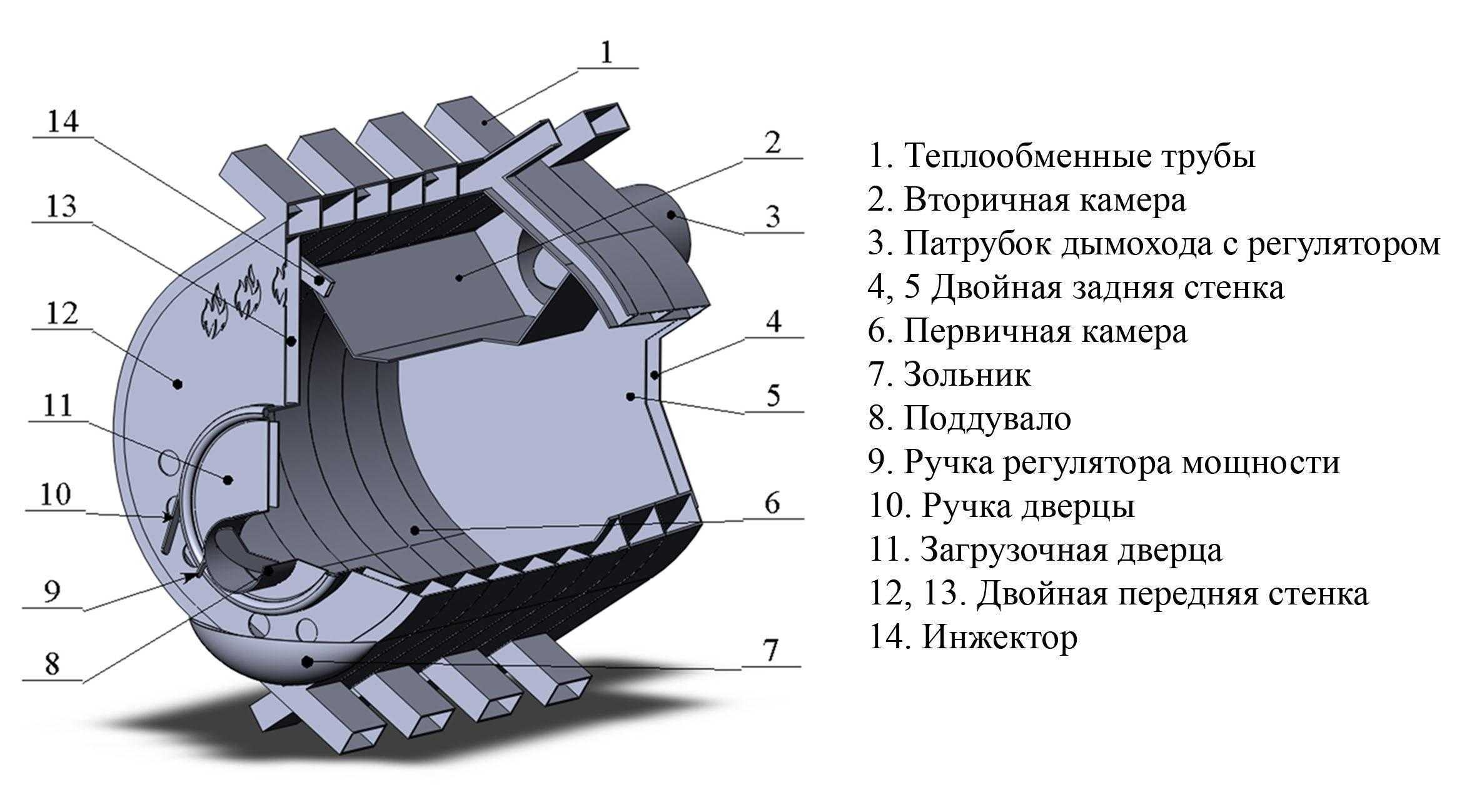 1
14
2
13
3
12
4
5
11
10
6
9
8
7

1. Теплообменные трубы
2. Вторичная камера
3. Патрубок дымохода с регулятором
4, 5 Двойная задняя стенка
6. Первичная камера
7. Зольник
8. Поддувало
9. Ручка регулятора мощности
10. Ручка дверцы
11. Загрузочная дверца
12, 13. Двойная передняя стенка
14. Инжектор