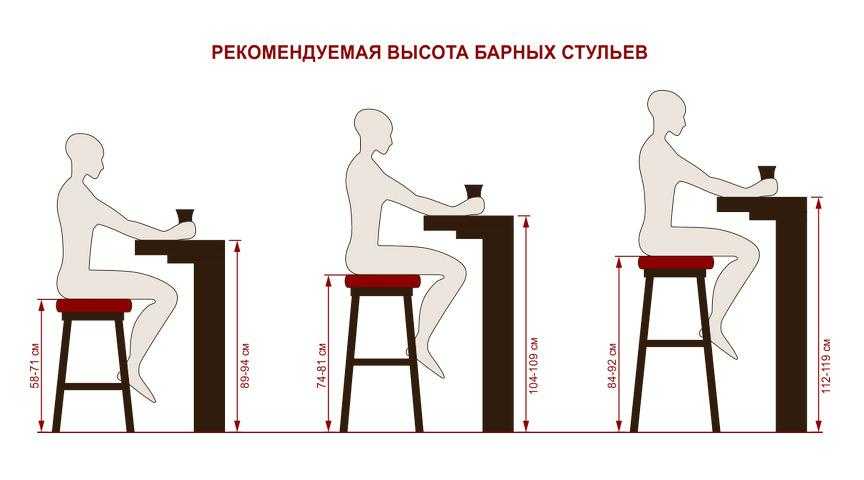 РЕКОМЕНДУЕМАЯ ВЫСОТА БАРНЫХ СТУЛЬЕВ

58-71 см
89-94 см
74-81 см
104-109 см
84-92 см
112-119 см