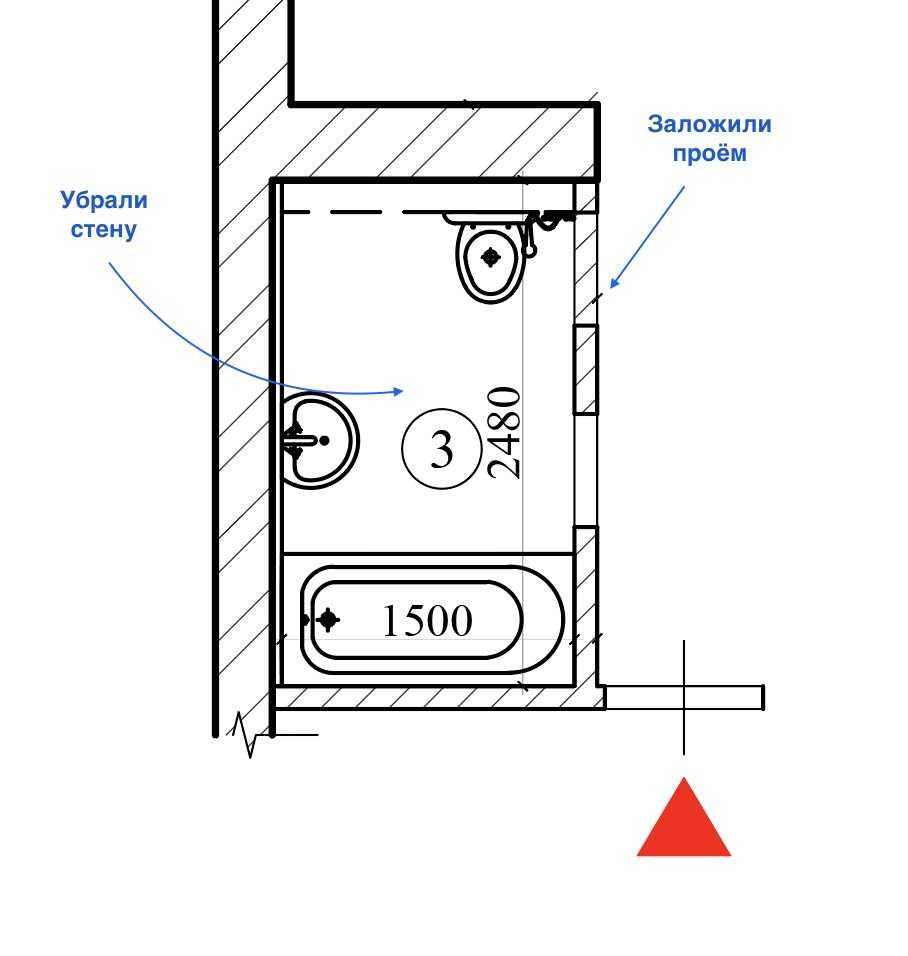 Заложили проём

Убрали стену

3

2480

1500