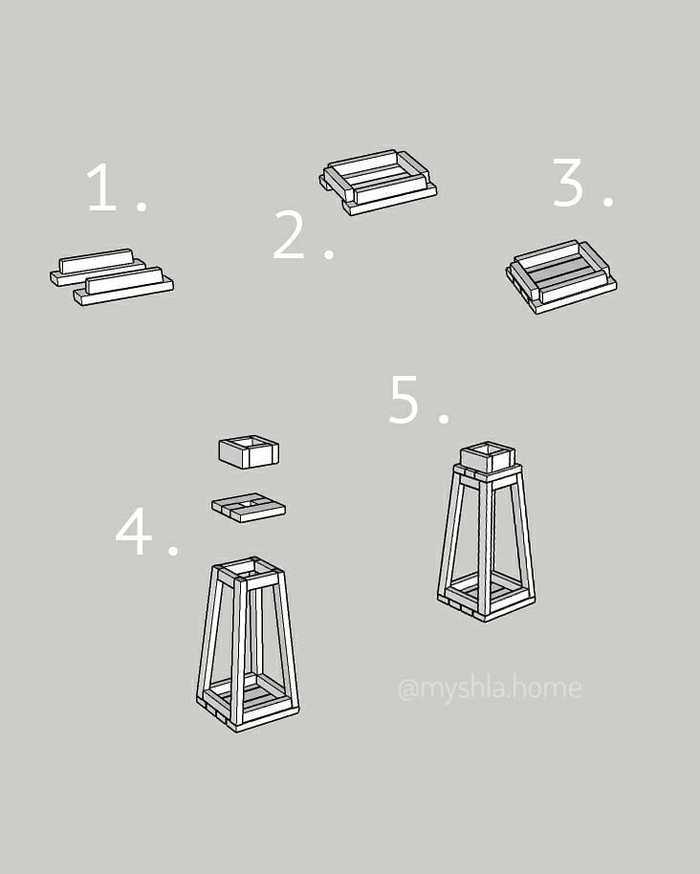 1.

2.

3.

4.

5.

@myshla.home